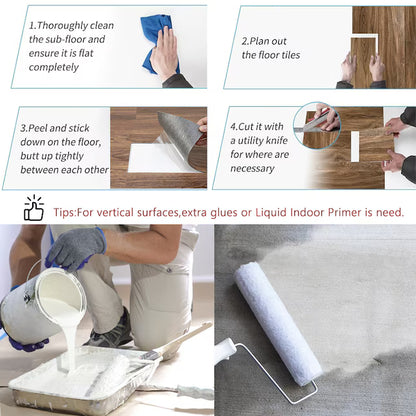 1.Thoroughly clean the sub-floor and ensure it is flat completely

2.Plan out the floor tiles

3.Peel and stick down on the floor, butt up tightly between each other

4.Cut it with a utility knife for where are necessary

Tips:For vertical surfaces,extra glues or Liquid Indoor Primer is need.